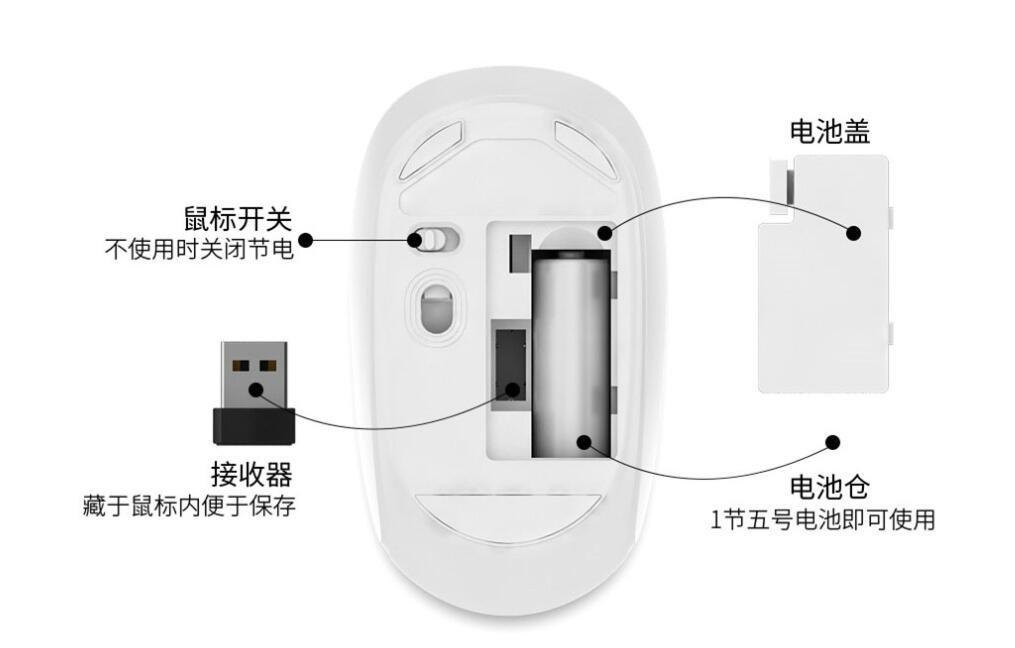 电池盖

鼠标开关
不使用时关闭节电

接收器
藏于鼠标内便于保存

电池仓
1节五号电池即可使用