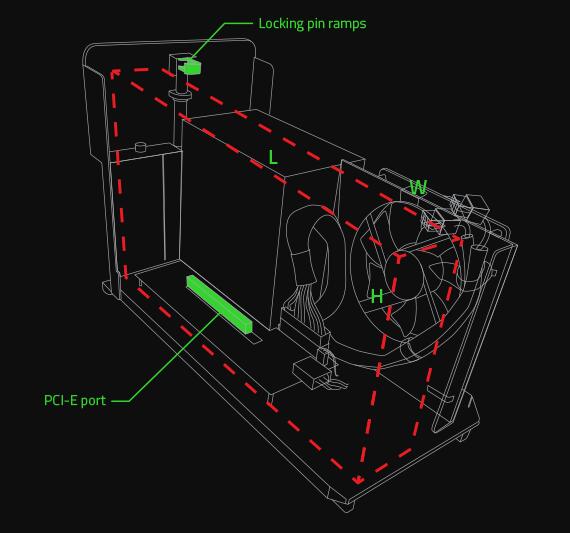 Locking pin ramps

L

W

H

PCI-E port