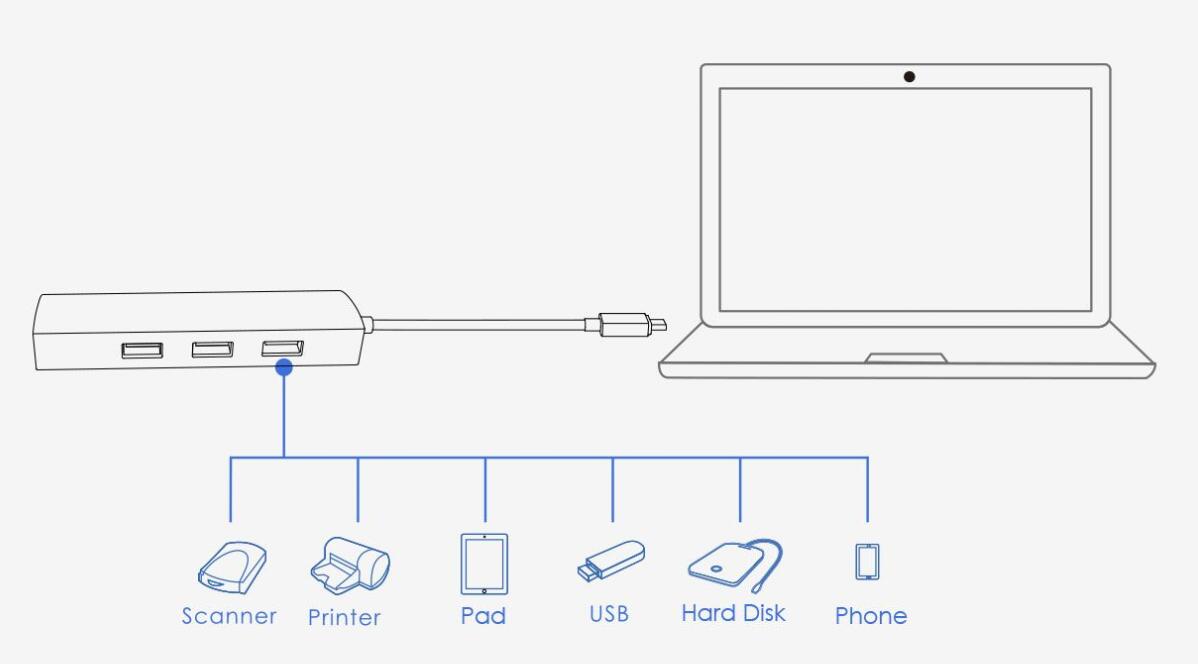 Scanner Printer Pad USB Hard Disk Phone