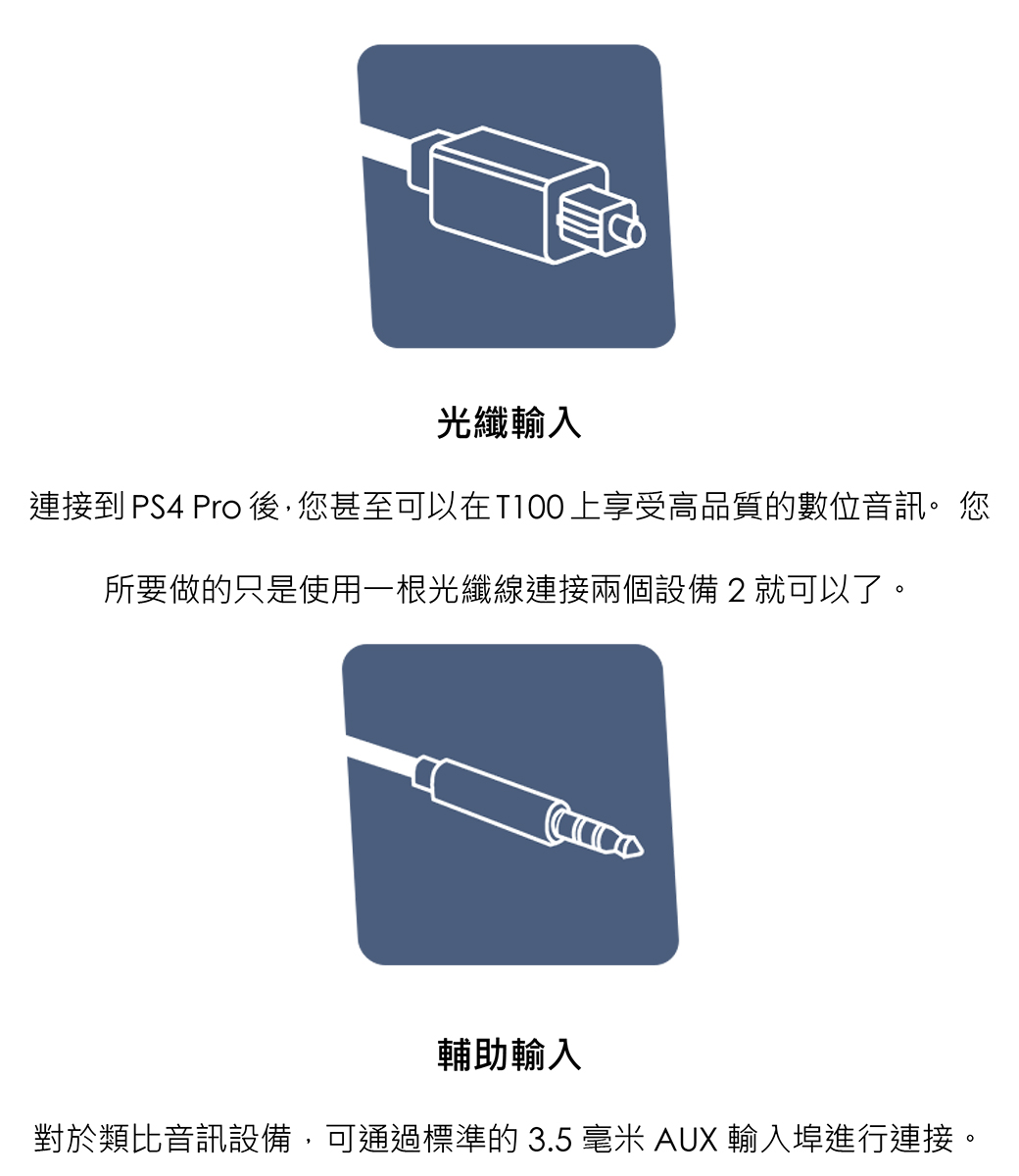 光纖輸入

連接到 PS4 Pro 後,您甚至可以在 T100 上享受高品質的數位音訊。 您所要做的只是使用一根光纖線連接兩個設備 2 就可以了。

輔助輸入

對於類比音訊設備，可通過標準的 3.5 毫米 AUX 輸入埠進行連接。