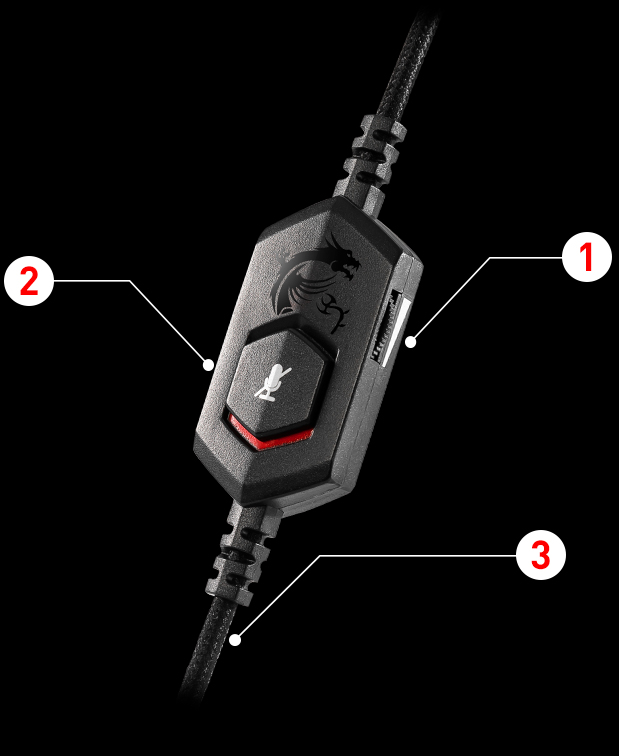 2
1
3